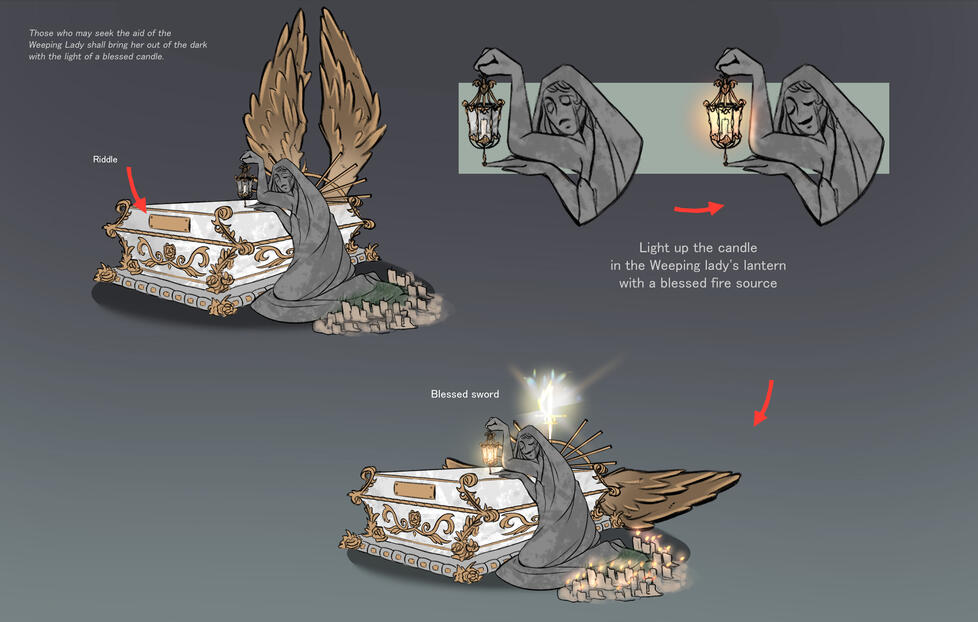 Those who may seek the aid of the Weeping Lady shall bring her out of the dark with the light of a blessed candle.

Riddle

Light up the candle in the Weeping lady's lantern with a blessed fire source

Blessed sword